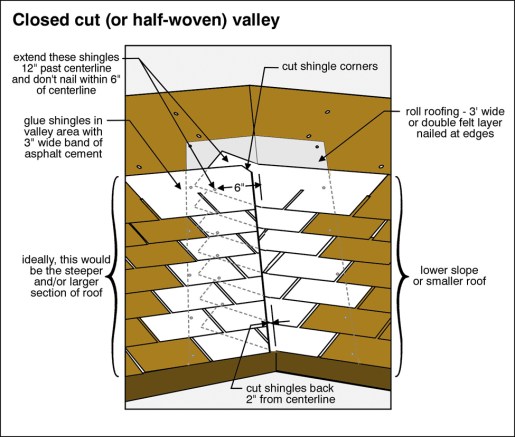 Closed cut (or half-woven) valley

extend these shingles 12" past centerline and don't nail within 6" of centerline

cut shingle corners

glue shingles in valley area with 3" wide band of asphalt cement

roll roofing - 3' wide or double felt layer nailed at edges

6"

ideally, this would be the steeper and/or larger section of roof

lower slope or smaller roof

cut shingles back 2" from centerline